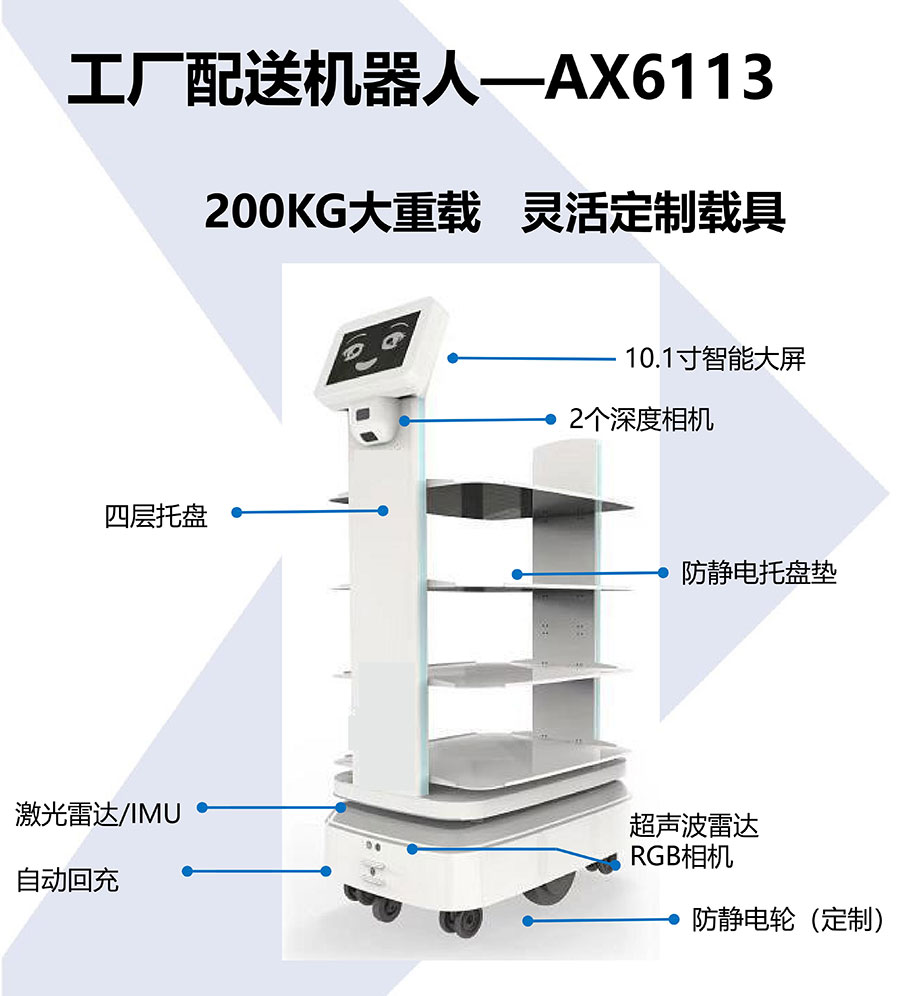 工厂配送机器人—AX6113

200KG大重载　灵活定制载具

10.1寸智能大屏

2个深度相机

四层托盘

防静电托盘垫

激光雷达/IMU

超声波雷达
RGB相机

自动回充

防静电轮（定制）